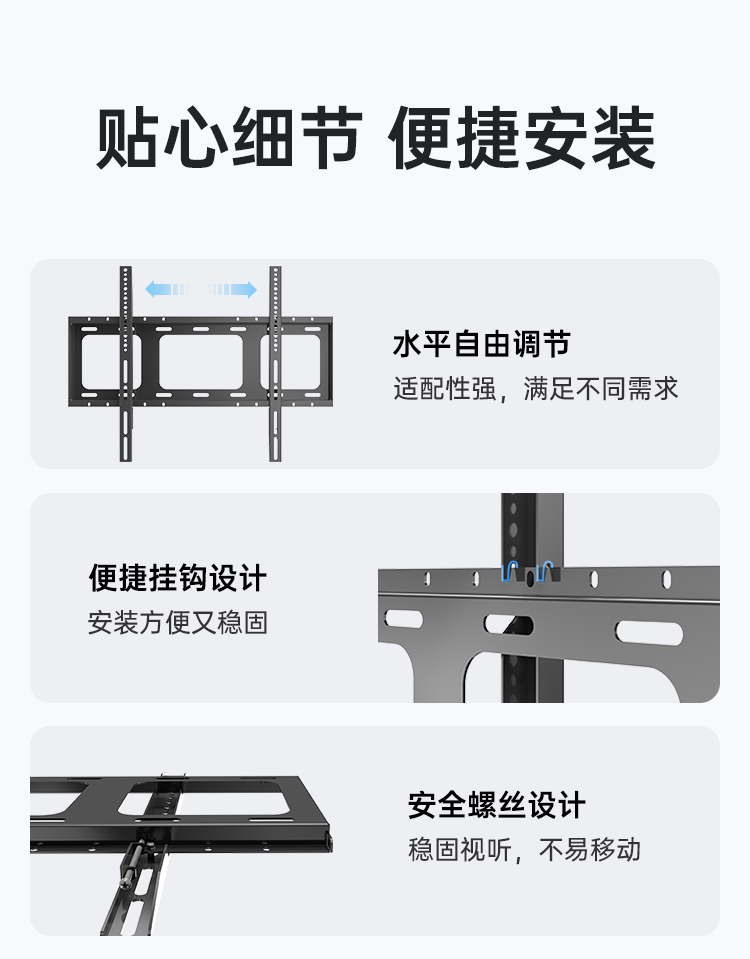 贴心细节 便捷安装

水平自由调节
适配性强，满足不同需求

便捷挂钩设计
安装方便又稳固

安全螺丝设计
稳固视听，不易移动