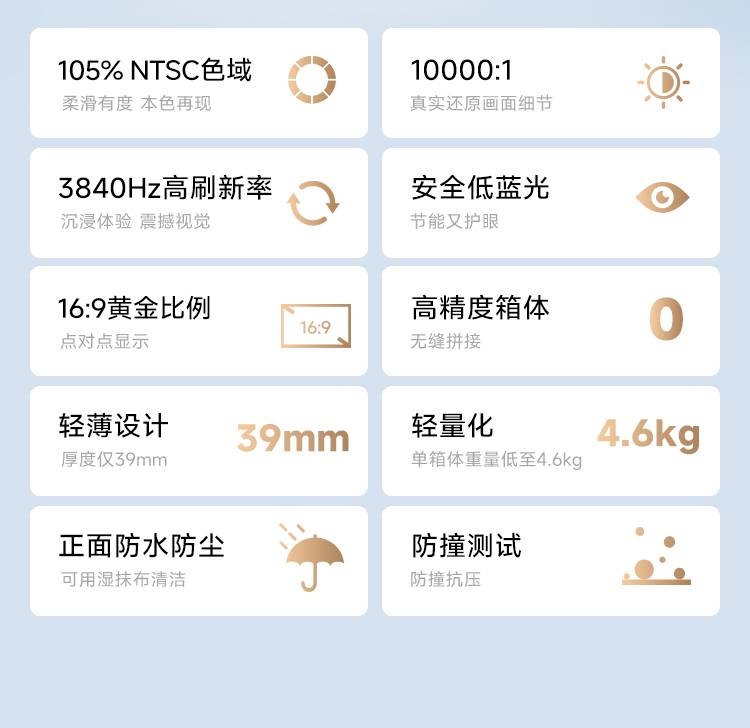 105% NTSC色域
柔滑有度 本色再现

10000:1
真实还原画面细节

3840Hz高刷新率
沉浸体验 震撼视觉

安全低蓝光
节能又护眼

16:9黄金比例
点对点显示

16:9

高精度箱体
无缝拼接

0

轻薄设计
厚度仅39mm

39mm

轻量化
单箱体重量低至4.6kg

4.6kg

正面防水防尘
可用湿抹布清洁

防撞测试
防撞抗压