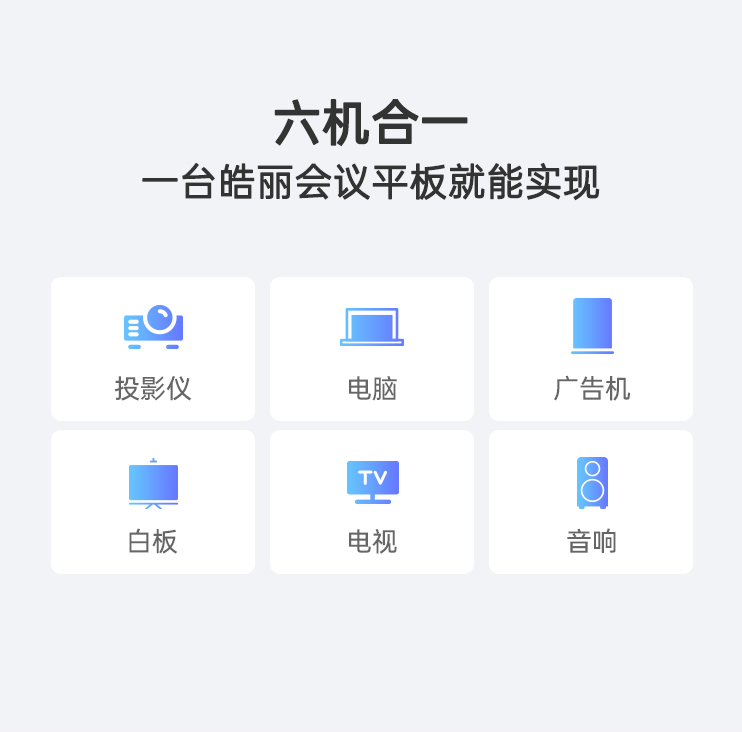 六机合一
一台皓丽会议平板就能实现

投影仪

电脑

广告机

白板

TV

电视

音响